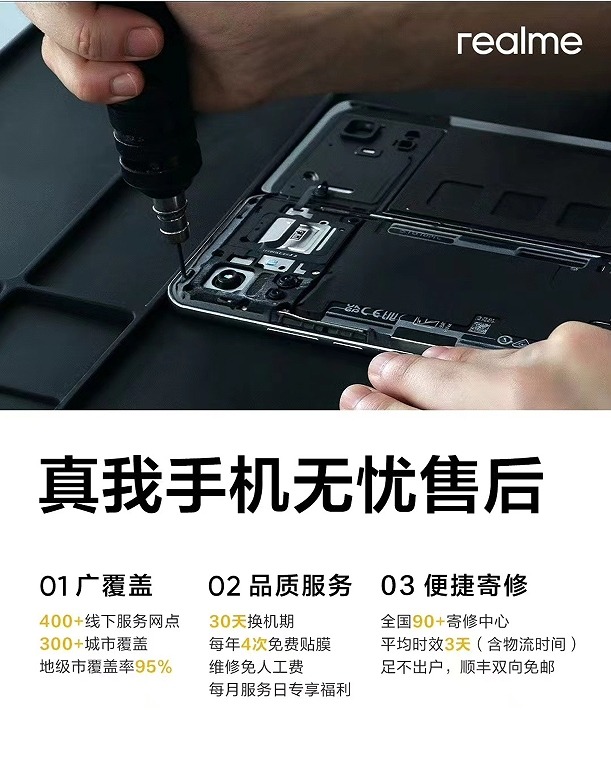 realme

真我手机无忧售后

01 广覆盖
400+线下服务网点
300+城市覆盖
地级市覆盖率95%

02 品质服务
30天换机期
每年4次免费贴膜
维修免人工费
每月服务日专享福利

03 便捷寄修
全国90+寄修中心
平均时效3天（含物流时间）
足不出户，顺丰双向免邮